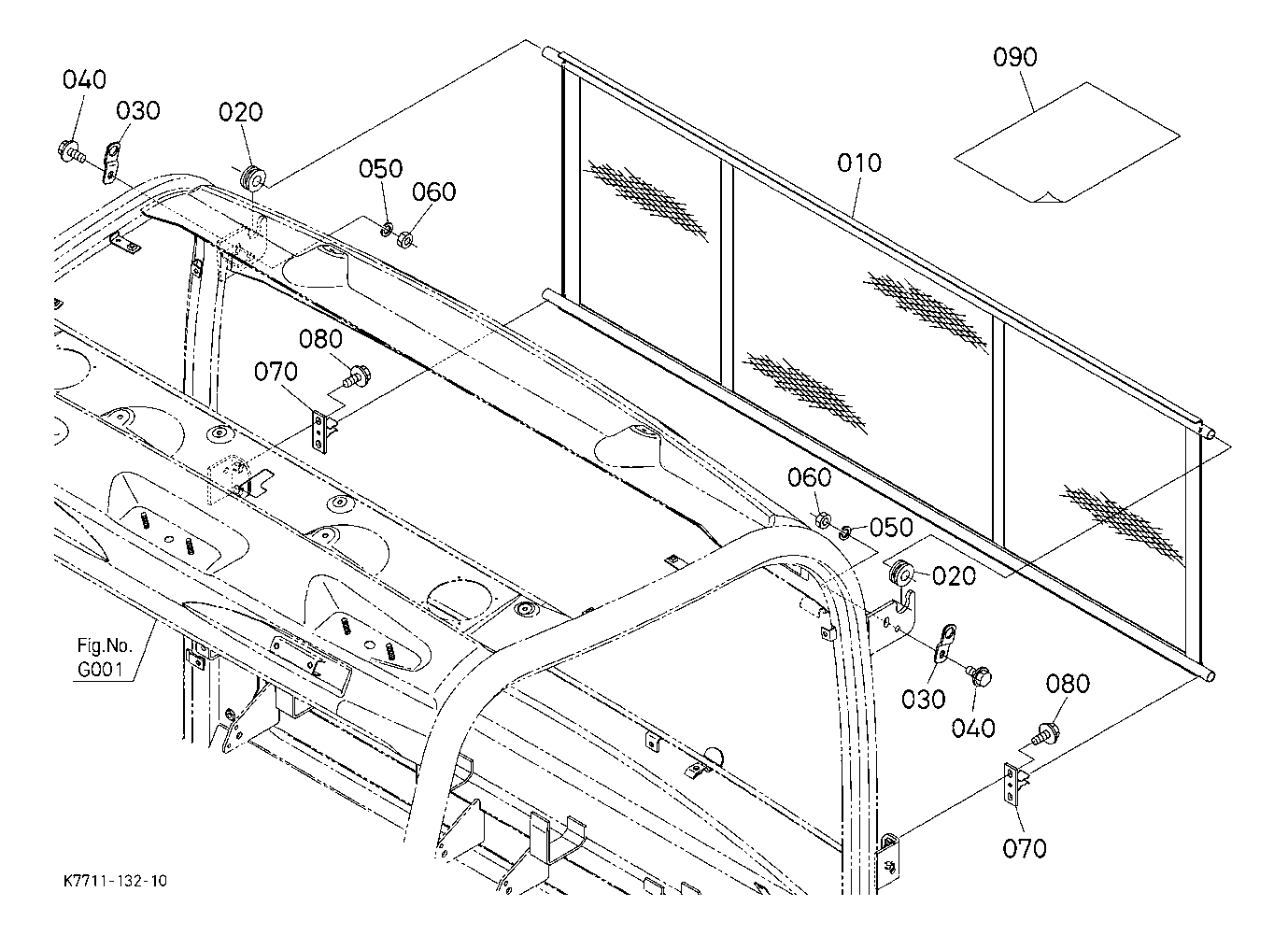 040
030
020
050
060
090
010
080
070
060
050
020
030
040
080
070
Fig.No.
G001
K7711-132-10